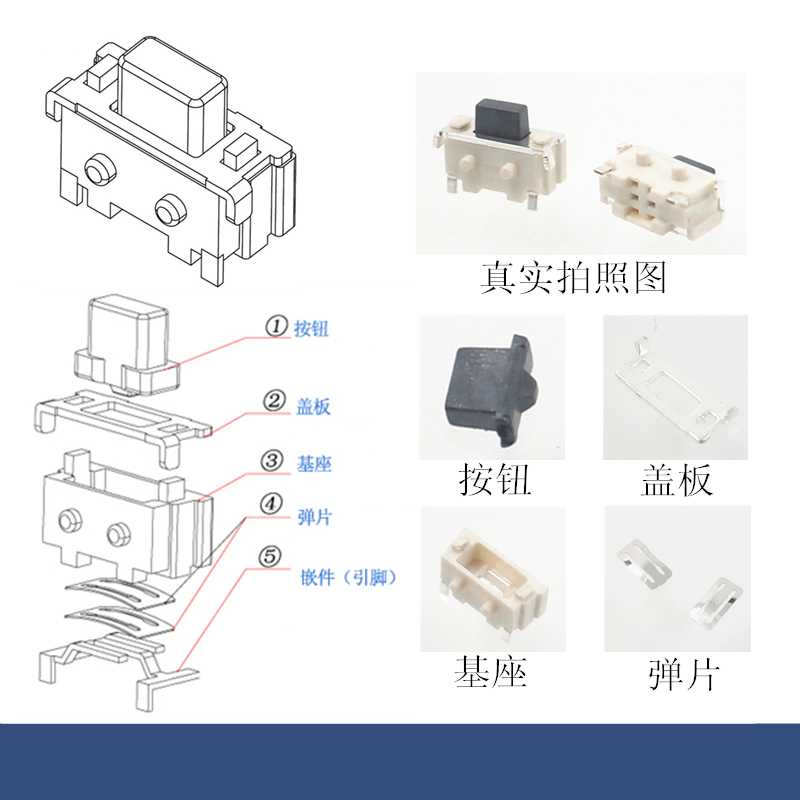 ① 按钮

② 盖板

③ 基座

④ 弹片

⑤ 嵌件（引脚）

真实拍照图

按钮

盖板

基座

弹片